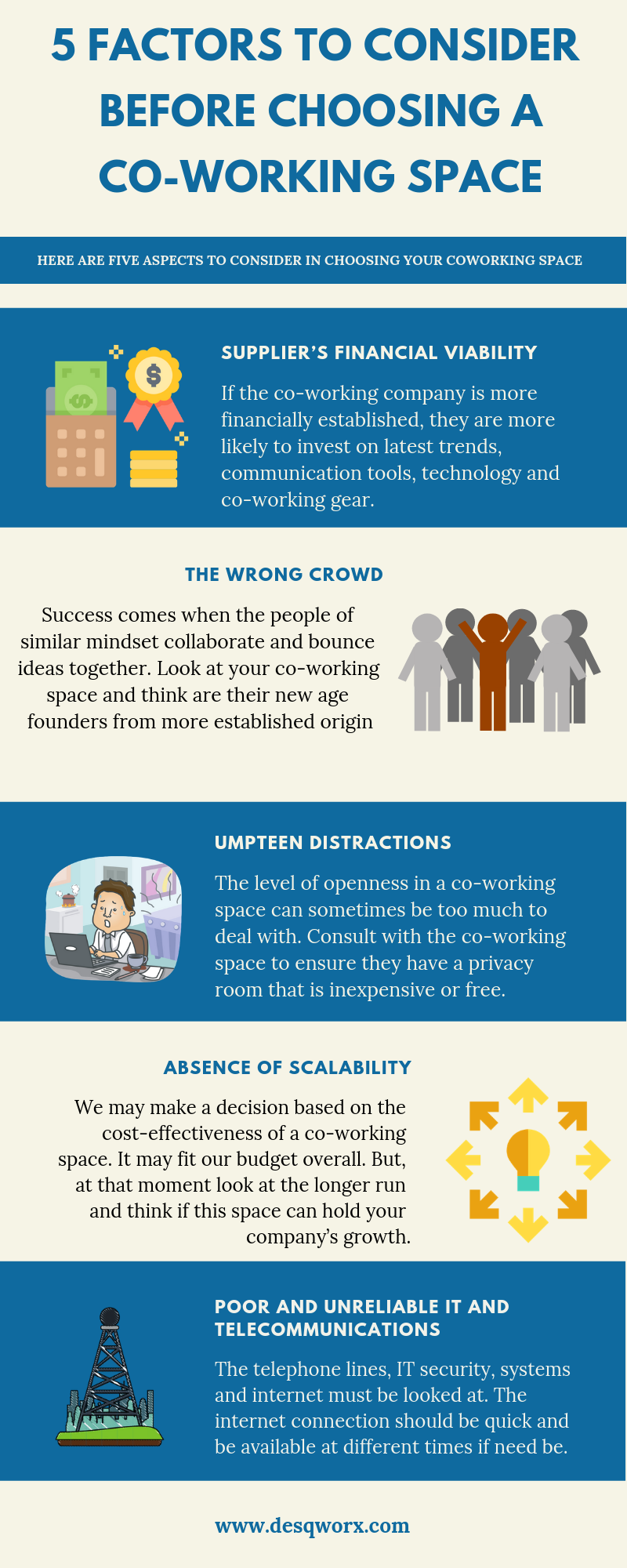 5 FACTORS TO CONSIDER BEFORE CHOOSING A CO-WORKING SPACE

HERE ARE FIVE ASPECTS TO CONSIDER IN CHOOSING YOUR COWORKING SPACE

SUPPLIER'S FINANCIAL VIABILITY

If the co-working company is more financially established, they are more likely to invest on latest trends, communication tools, technology and co-working gear.

THE WRONG CROWD

Success comes when the people of similar mindset collaborate and bounce ideas together. Look at your co-working space and think are their new age founders from more established origin

UMPTEEN DISTRACTIONS

The level of openness in a co-working space can sometimes be too much to deal with. Consult with the co-working space to ensure they have a privacy room that is inexpensive or free.

ABSENCE OF SCALABILITY

We may make a decision based on the cost-effectiveness of a co-working space. It may fit our budget overall. But, at that moment look at the longer run and think if this space can hold your company's growth.

POOR AND UNRELIABLE IT AND TELECOMMUNICATIONS

The telephone lines, IT security, systems and internet must be looked at. The internet connection should be quick and be available at different times if need be.

www.desqworx.com